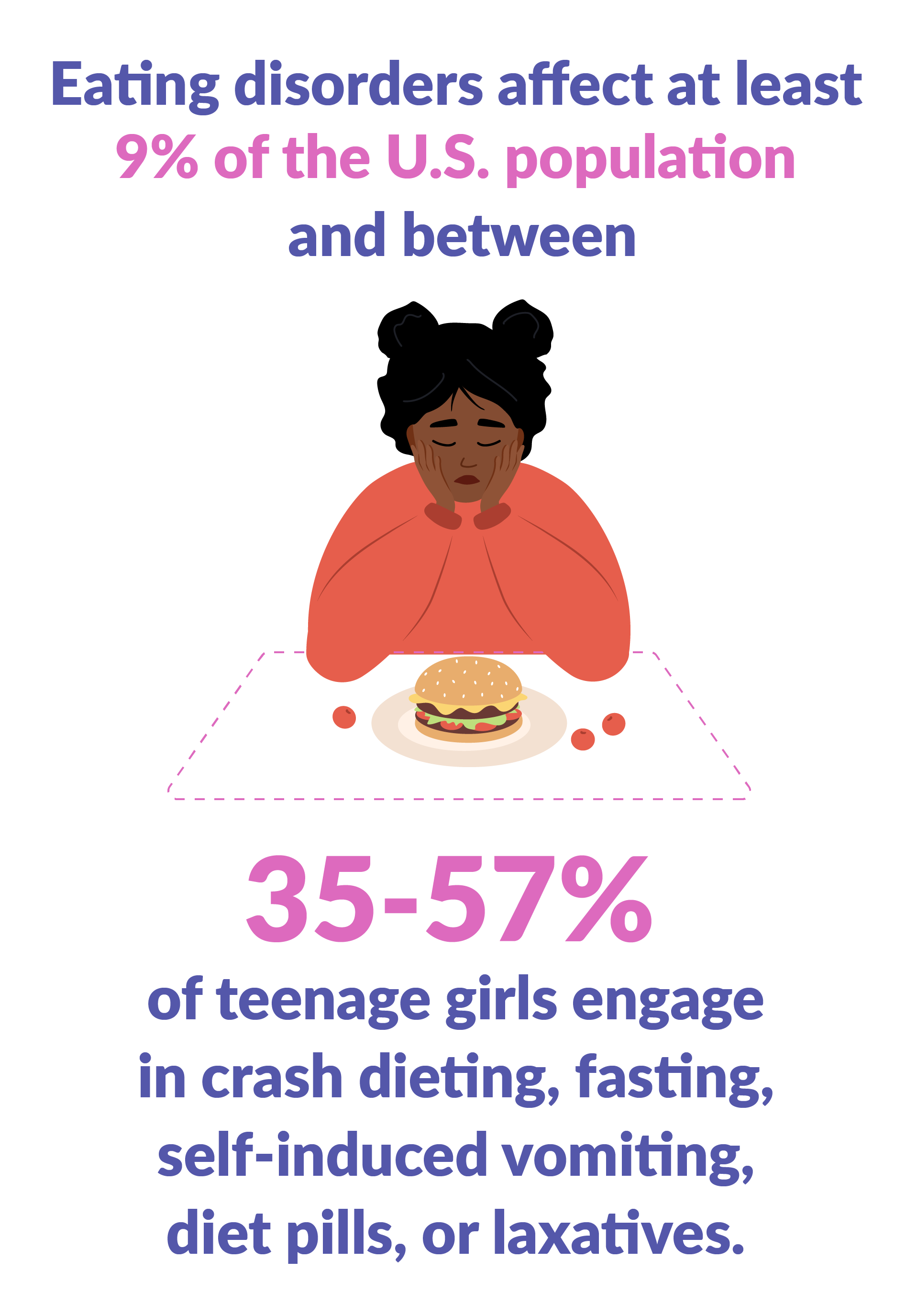 Eating disorders affect at least 9% of the U.S. population and between

35-57%

of teenage girls engage in crash dieting, fasting, self-induced vomiting, diet pills, or laxatives.